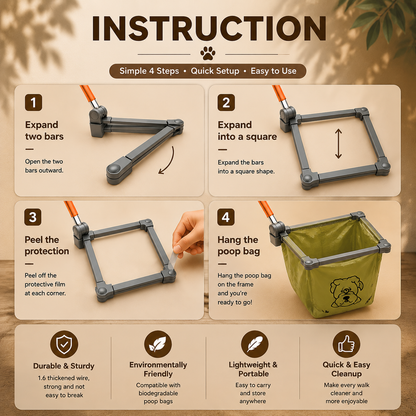 INSTRUCTION

Simple 4 Steps • Quick Setup • Easy to Use

1

Expand two bars

Open the two bars outward.

2

Expand into a square

Expand the bars into a square shape.

3

Peel the protection

Peel off the protective film at each corner.

4

Hang the poop bag

Hang the poop bag on the frame and you're ready to go!

Durable & Sturdy

1.6 thickened wire, strong and not easy to break

Environmentally Friendly

Compatible with biodegradable poop bags

Lightweight & Portable

Easy to carry and store anywhere

Quick & Easy Cleanup

Make every walk cleaner and more enjoyable